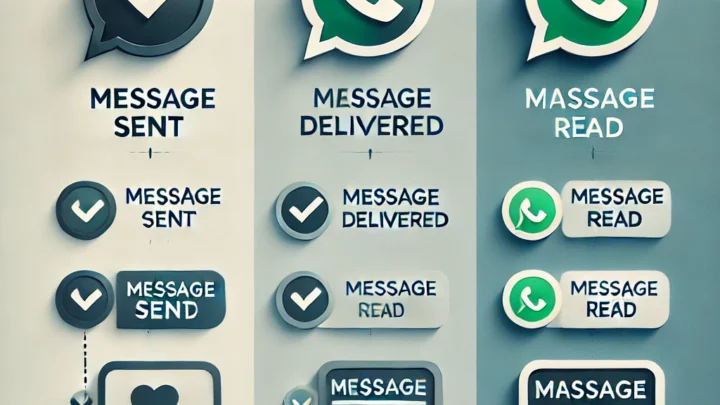 MESSAGE SENT

MESSAGE SENT

MESSAGE SEND

MESSAGE DELIVERED

MESSAGE DELIVERED

MESSAGE READ

MESSAGE

MASSAGE READ

MESSAGE READ

MESSAGE READ

MASSAGE